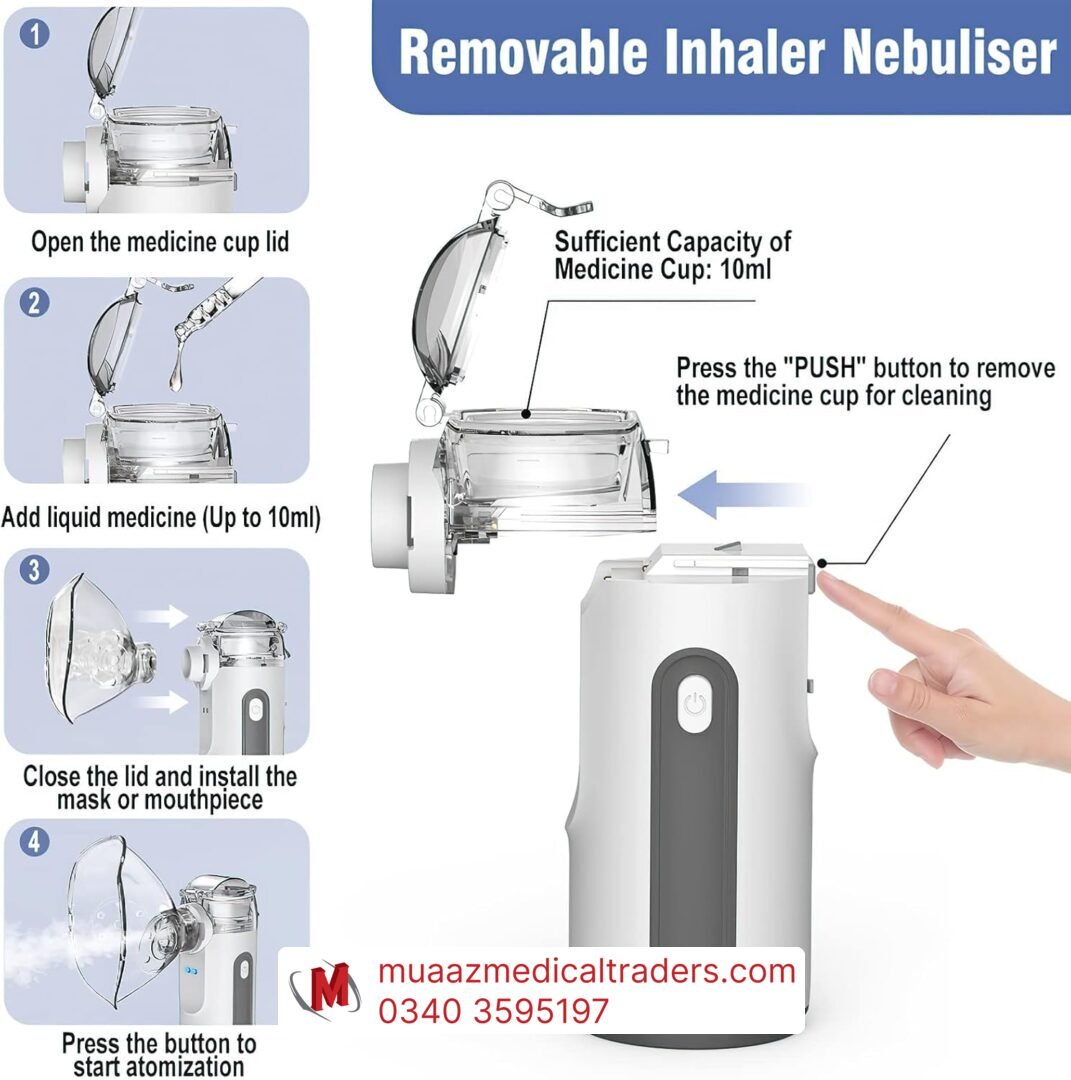 Removable Inhaler Nebuliser

1

Open the medicine cup lid

2

Add liquid medicine (Up to 10ml)

3

Close the lid and install the mask or mouthpiece

4

Press the button to start atomization

Sufficient Capacity of Medicine Cup: 10ml

Press the "PUSH" button to remove the medicine cup for cleaning

M

muaazmedicaltraders.com
0340 3595197